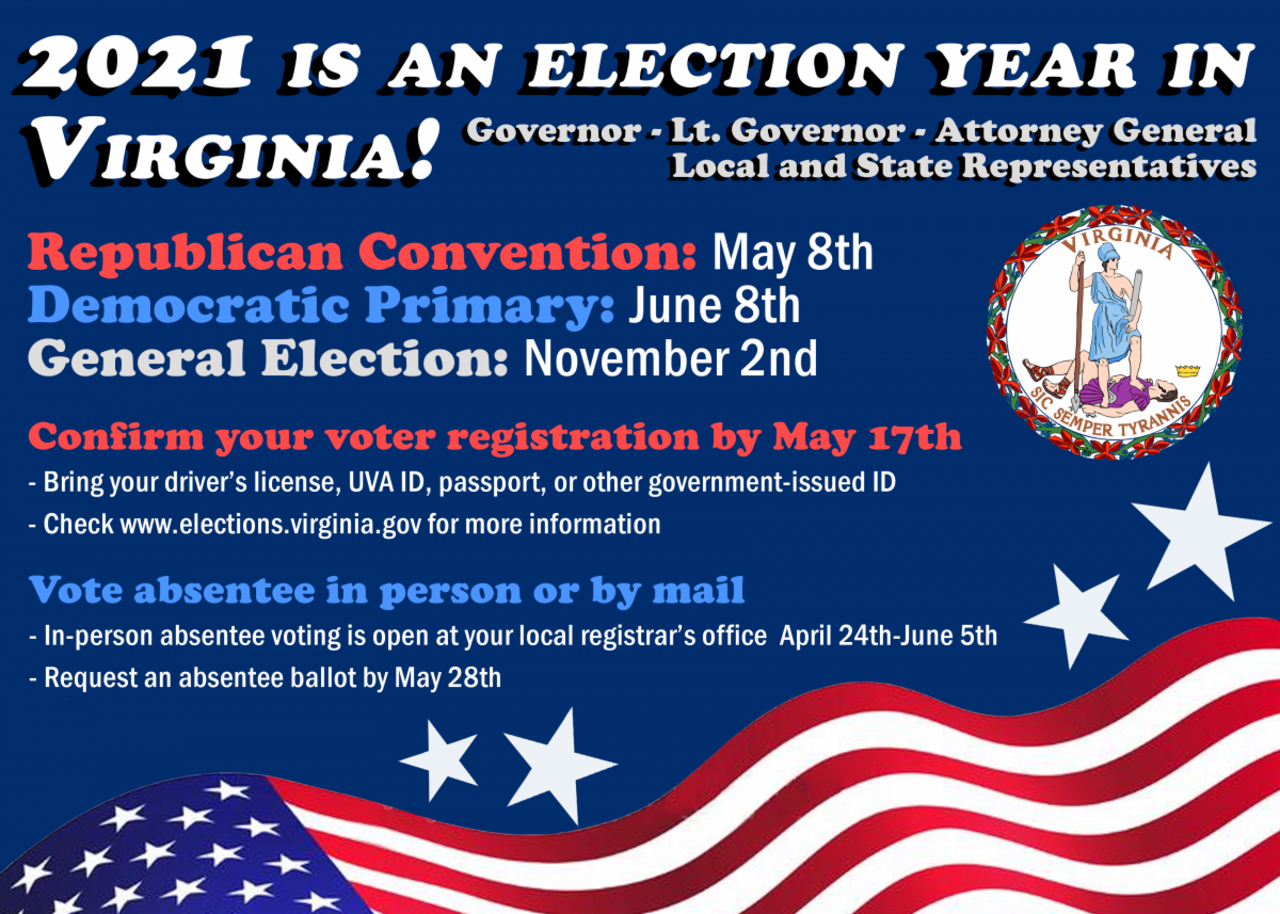 2021 IS AN ELECTION YEAR IN VIRGINIA!

Governor - Lt. Governor - Attorney General
Local and State Representatives

Republican Convention: May 8th
Democratic Primary: June 8th
General Election: November 2nd

VIRGINIA
SIC SEMPER TYRANNIS

Confirm your voter registration by May 17th
- Bring your driver's license, UVA ID, passport, or other government-issued ID
- Check www.elections.virginia.gov for more information

Vote absentee in person or by mail
- In-person absentee voting is open at your local registrar's office April 24th-June 5th
- Request an absentee ballot by May 28th